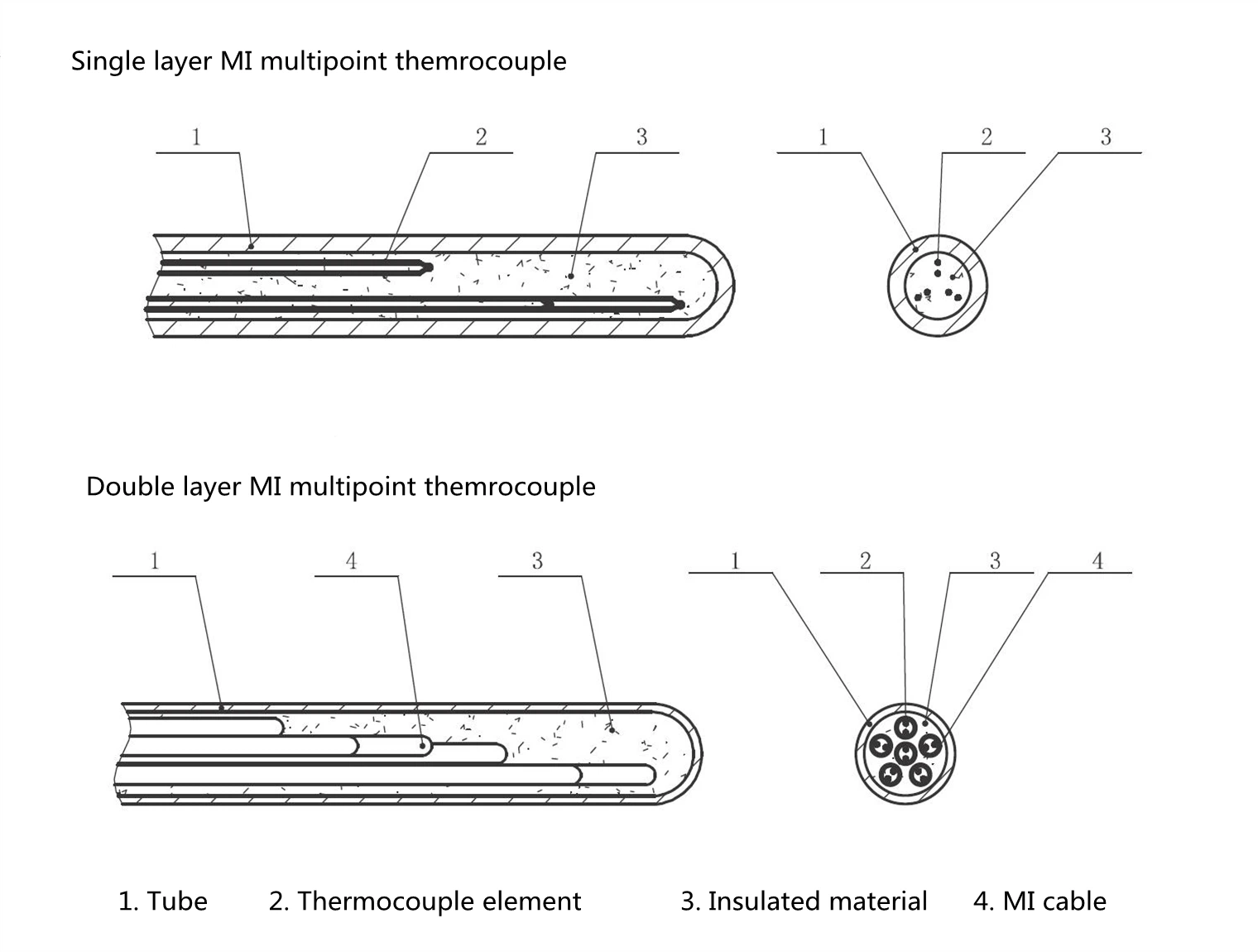 Single layer MI multipoint themrocouple

1
2
3

1
2
3

Double layer MI multipoint themrocouple

1
4
3

1
2
3
4

1. Tube 2. Thermocouple element 3. Insulated material 4. MI cable